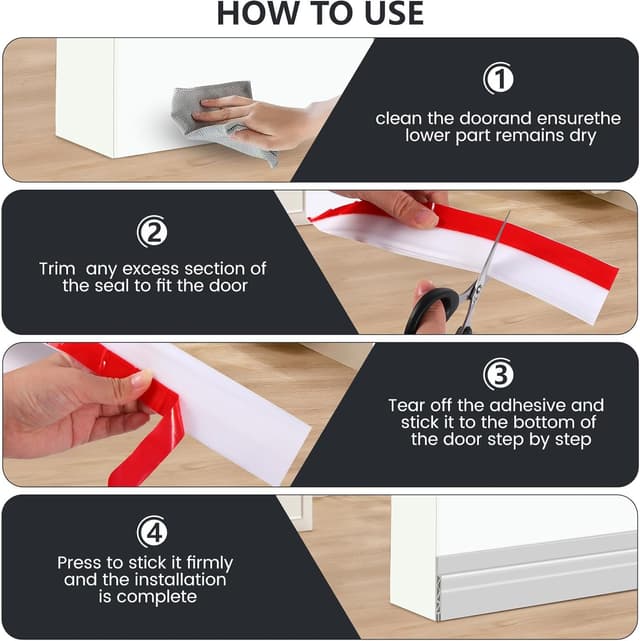 HOW TO USE

①

clean the doorand ensurethe lower part remains dry

②

Trim  any excess section of the seal to fit the door

③

Tear off the adhesive and stick it to the bottom of the door step by step

④

Press to stick it firmly and the installation is complete