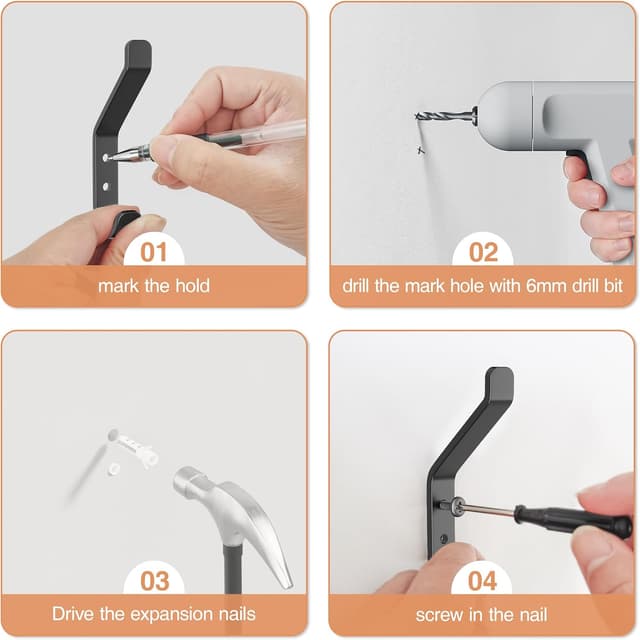 01
mark the hold

02
drill the mark hole with 6mm drill bit

03
Drive the expansion nails

04
screw in the nail