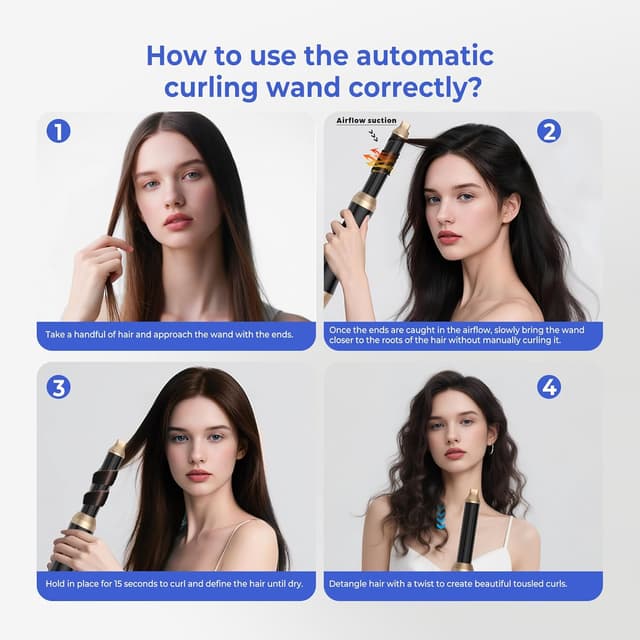 How to use the automatic curling wand correctly?

1

Take a handful of hair and approach the wand with the ends.

Airflow suction

2

Once the ends are caught in the airflow, slowly bring the wand closer to the roots of the hair without manually curling it.

3

Hold in place for 15 seconds to curl and define the hair until dry.

4

Detangle hair with a twist to create beautiful tousled curls.