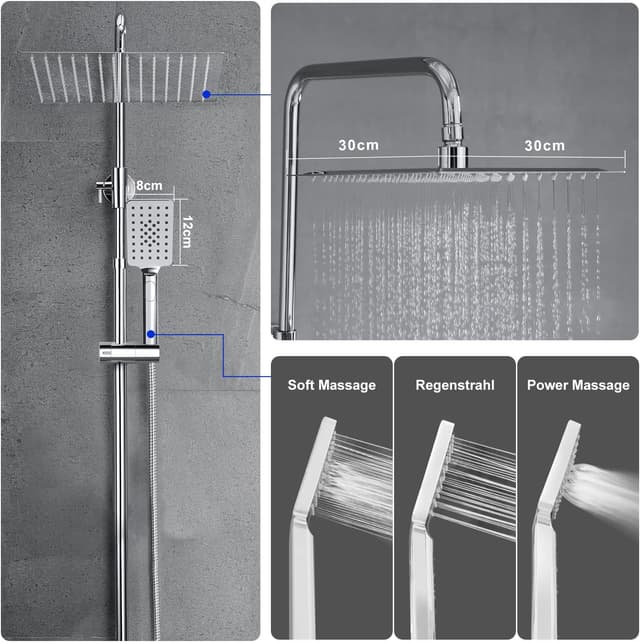 8cm

12cm

30cm

30cm

Soft Massage

Regenstrahl

Power Massage