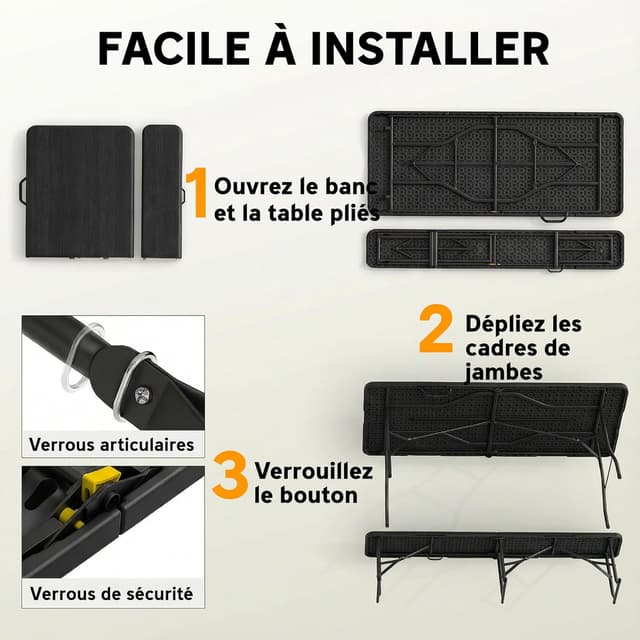 FACILE À INSTALLER

1 Ouvrez le banc et la table pliés

2 Dépliez les cadres de jambes

Verrous articulaires

3 Verrouillez le bouton

Verrous de sécurité