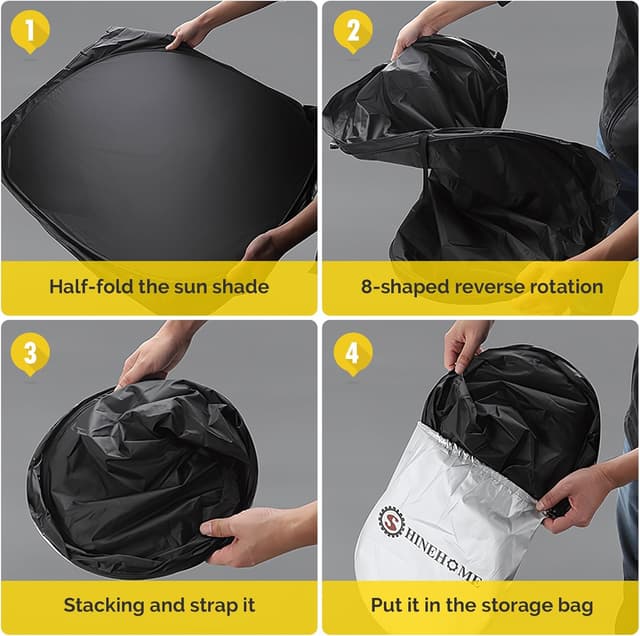 1

Half-fold the sun shade

2

8-shaped reverse rotation

3

Stacking and strap it

4

SHINEHOME

Put it in the storage bag