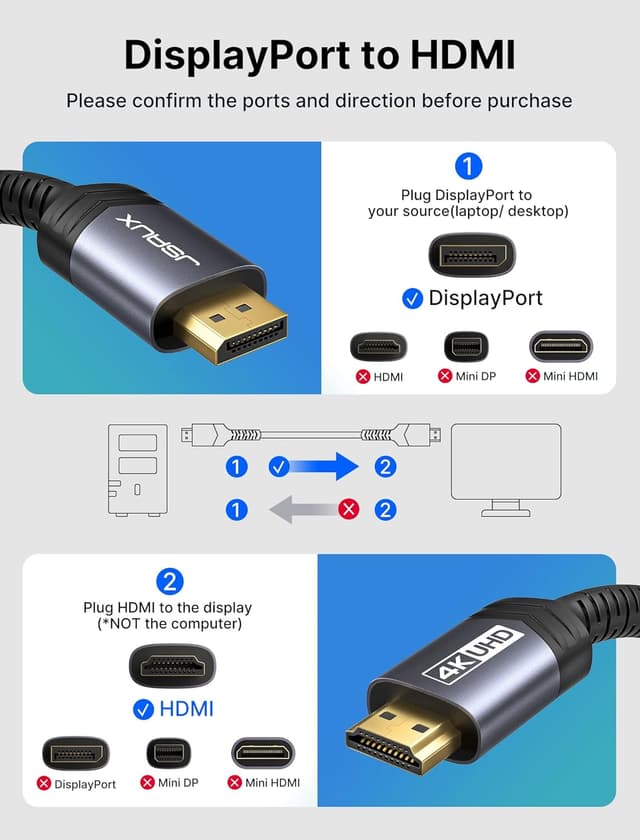 DisplayPort to HDMI

Please confirm the ports and direction before purchase

JSAUX

1

Plug DisplayPort to your source(laptop/ desktop)

DisplayPort

HDMI

Mini DP

Mini HDMI

1

2

1

2

2

Plug HDMI to the display (*NOT the computer)

HDMI

DisplayPort

Mini DP

Mini HDMI

4K UHD