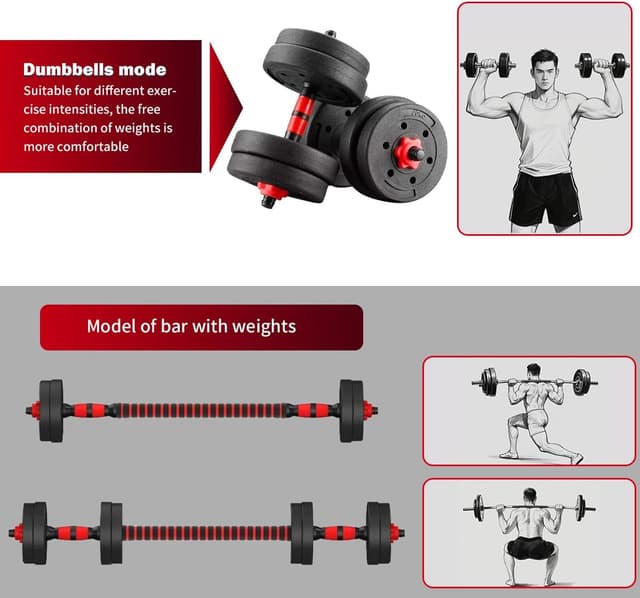 Dumbbells mode
Suitable for different exercise intensities, the free combination of weights is more comfortable

Model of bar with weights