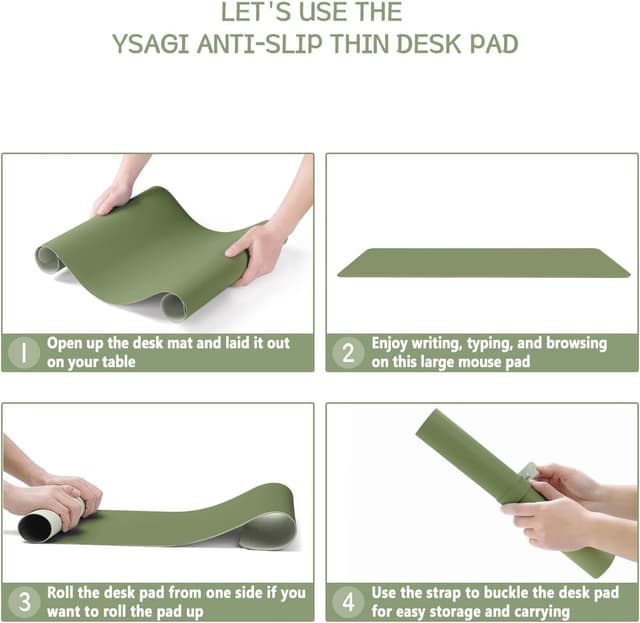 LET'S USE THE
YSAGI ANTI-SLIP THIN DESK PAD

1 Open up the desk mat and laid it out on your table

2 Enjoy writing, typing, and browsing on this large mouse pad

3 Roll the desk pad from one side if you want to roll the pad up

4 Use the strap to buckle the desk pad for easy storage and carrying