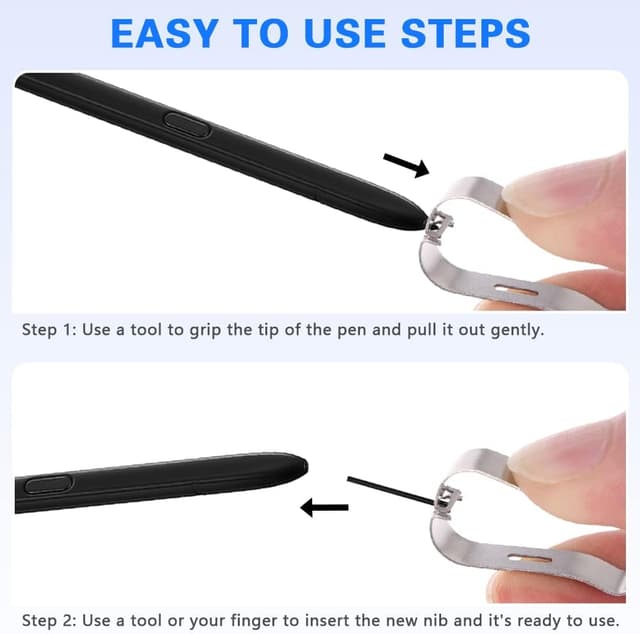 EASY TO USE STEPS

Step 1: Use a tool to grip the tip of the pen and pull it out gently.

Step 2: Use a tool or your finger to insert the new nib and it's ready to use.