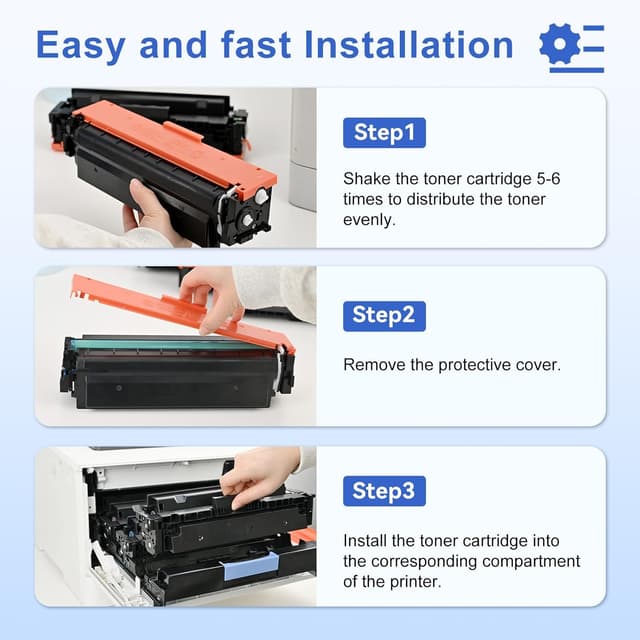 Easy and fast Installation

Step1

Shake the toner cartridge 5-6 times to distribute the toner evenly.

Step2

Remove the protective cover.

Step3

Install the toner cartridge into the corresponding compartment of the printer.