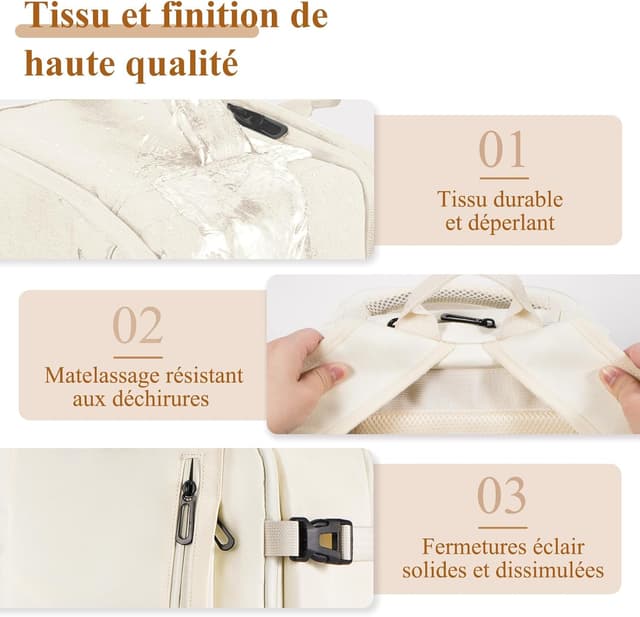 Tissu et finition de haute qualité

01

Tissu durable et déperlant

02

Matelassage résistant aux déchirures

03

Fermetures éclair solides et dissimulées