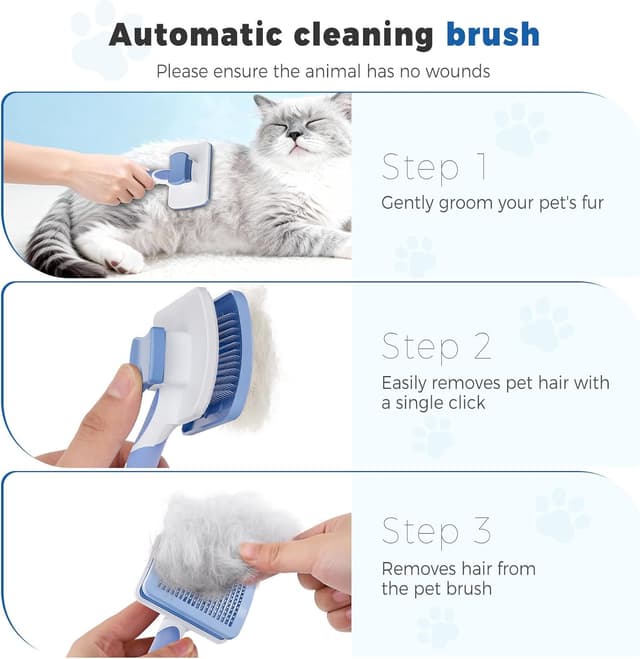 Automatic cleaning brush

Please ensure the animal has no wounds

Step 1

Gently groom your pet's fur

Step 2

Easily removes pet hair with a single click

Step 3

Removes hair from the pet brush