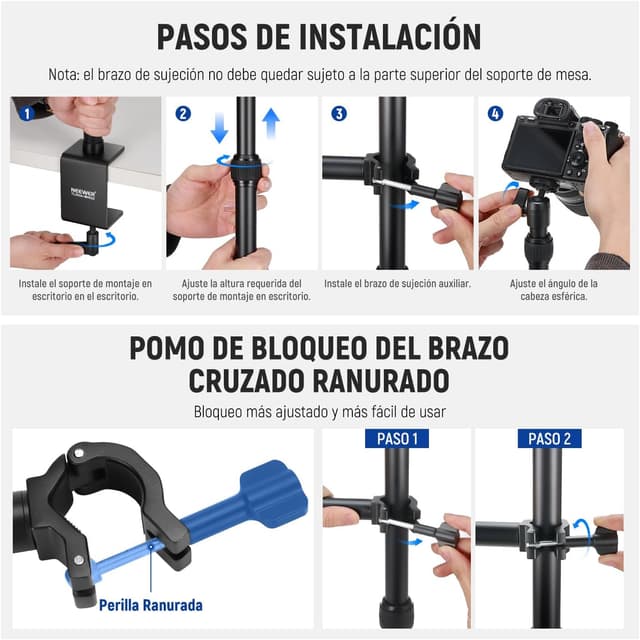 PASOS DE INSTALACIÓN

Nota: el brazo de sujeción no debe quedar sujeto a la parte superior del soporte de mesa.

1

NEEWER

Instale el soporte de montaje en escritorio en el escritorio.

2

Ajuste la altura requerida del soporte de montaje en escritorio.

3

Instale el brazo de sujeción auxiliar.

4

Ajuste el ángulo de la cabeza esférica.

POMO DE BLOQUEO DEL BRAZO CRUZADO RANURADO

Bloqueo más ajustado y más fácil de usar

Perilla Ranurada

PASO 1

PASO 2