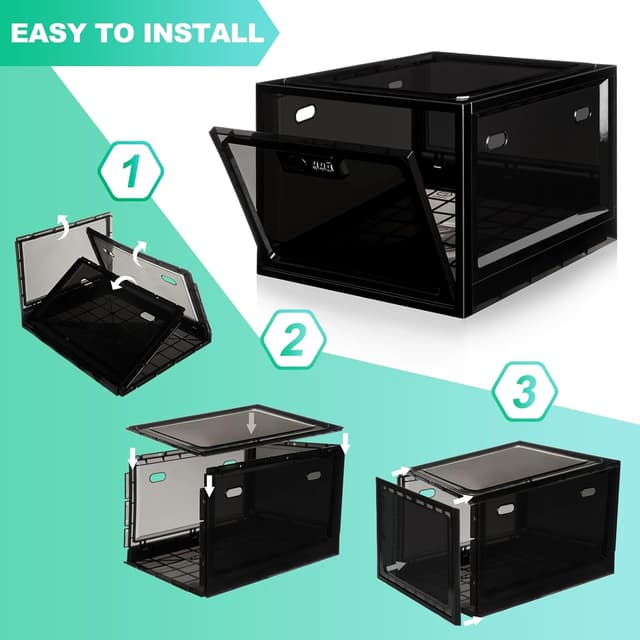 EASY TO INSTALL

1

2

3