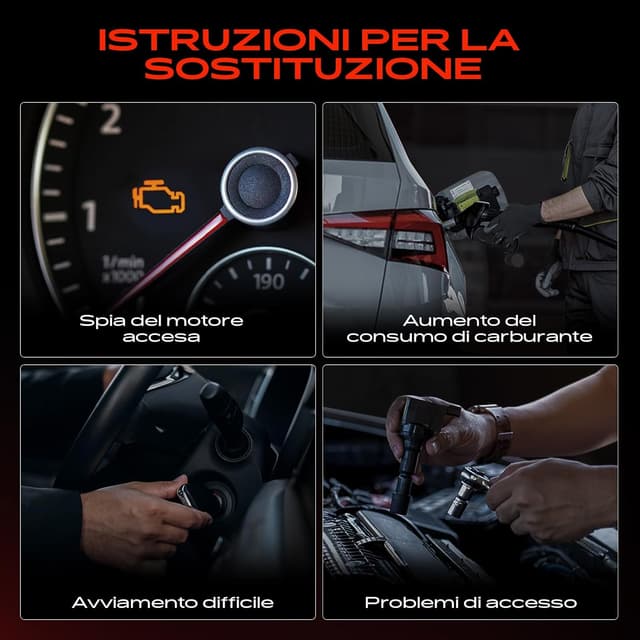 ISTRUZIONI PER LA SOSTITUZIONE

2
1
1/min x1000
190

Spia del motore accesa

Aumento del consumo di carburante

Avviamento difficile

Problemi di accesso