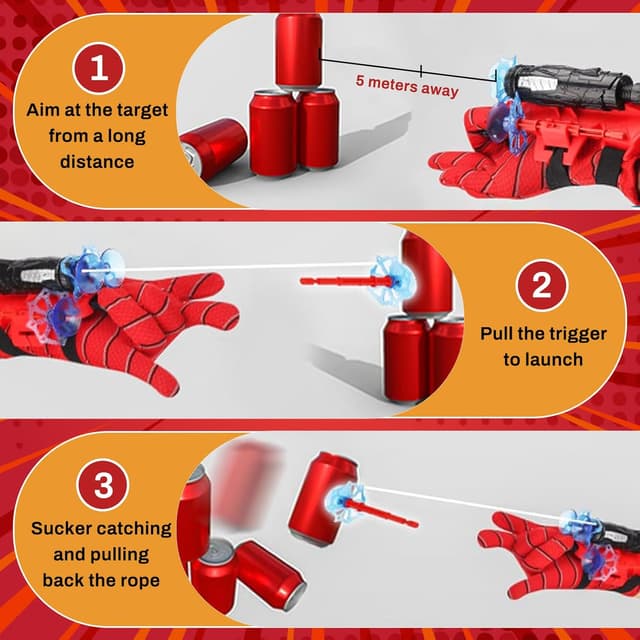 1
Aim at the target from a long distance

5 meters away

2
Pull the trigger to launch

3
Sucker catching and pulling back the rope