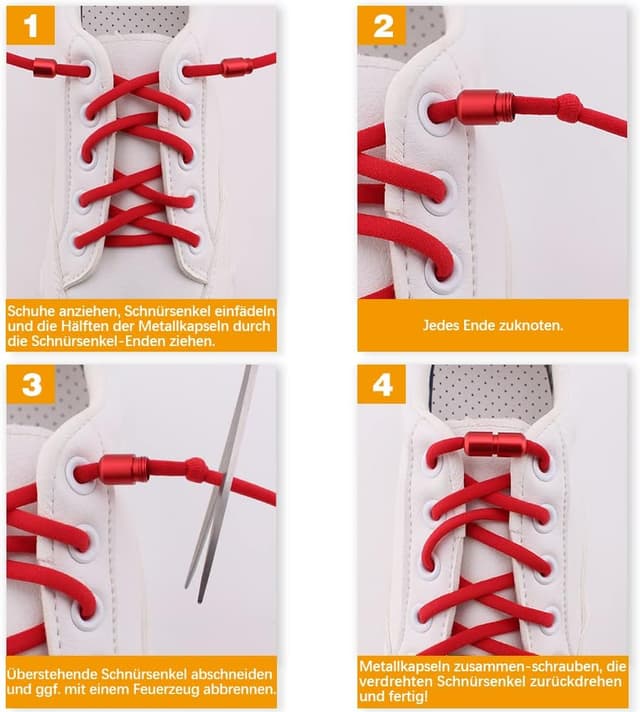 1

Schuhe anziehen, Schnürsenkel einfädeln und die Hälften der Metallkapseln durch die Schnürsenkel-Enden ziehen.

2

Jedes Ende zuknoten.

3

Überstehende Schnürsenkel abschneiden und ggf. mit einem Feuerzeug abbrennen.

4

Metallkapseln zusammen-schrauben, die verdrehten Schnürsenkel zurückdrehen und fertig!