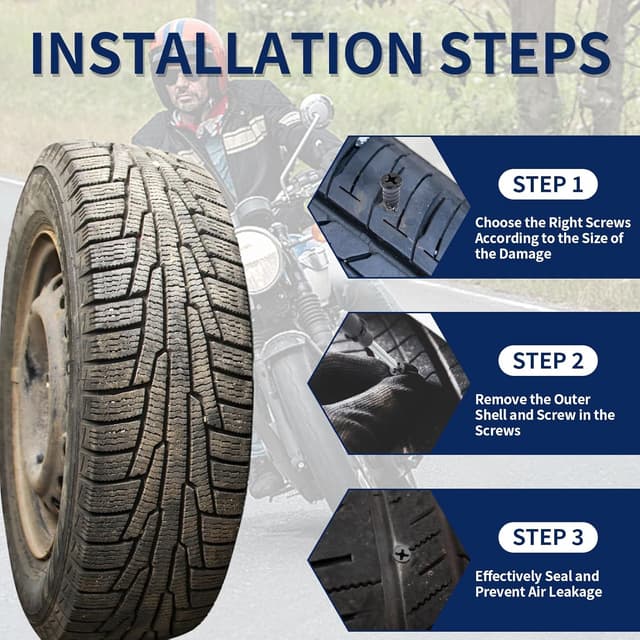 INSTALLATION STEPS

STEP 1

Choose the Right Screws According to the Size of the Damage

STEP 2

Remove the Outer Shell and Screw in the Screws

STEP 3

Effectively Seal and Prevent Air Leakage