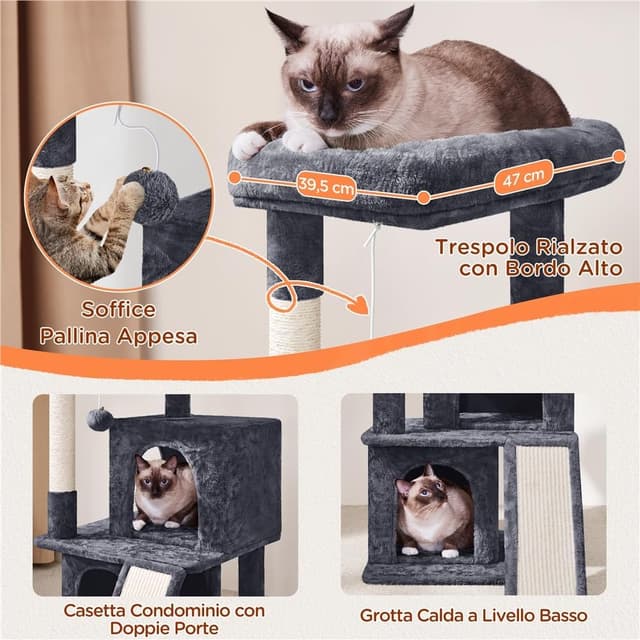 39,5 cm

47 cm

Trespolo Rialzato con Bordo Alto

Soffice Pallina Appesa

Casetta Condominio con Doppie Porte

Grotta Calda a Livello Basso