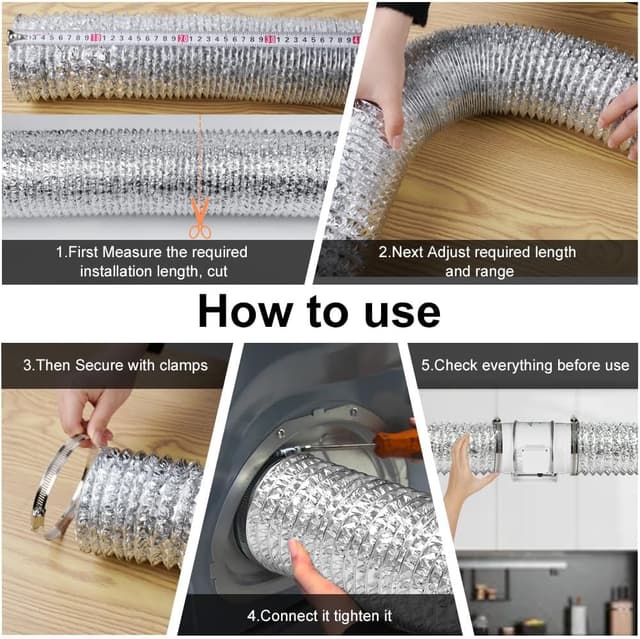 1.First Measure the required installation length, cut

2.Next Adjust required length and range

How to use

3.Then Secure with clamps

4.Connect it tighten it

5.Check everything before use