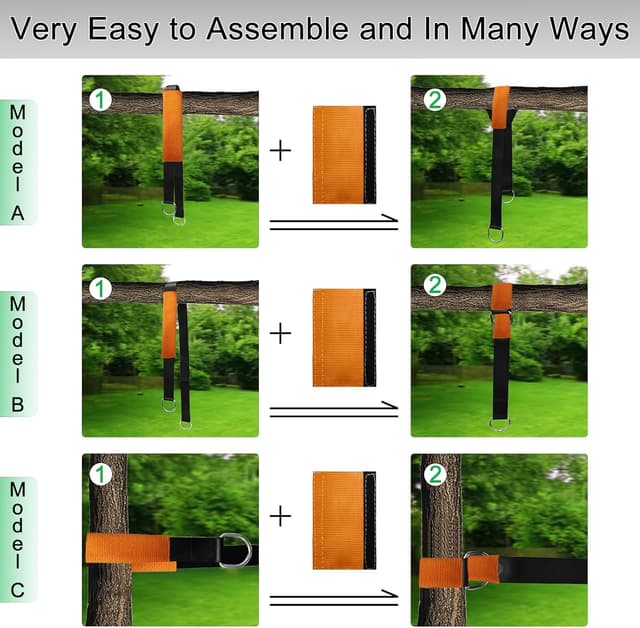 Very Easy to Assemble and In Many Ways

Model A

1 + 2

Model B

1 + 2

Model C

1 + 2