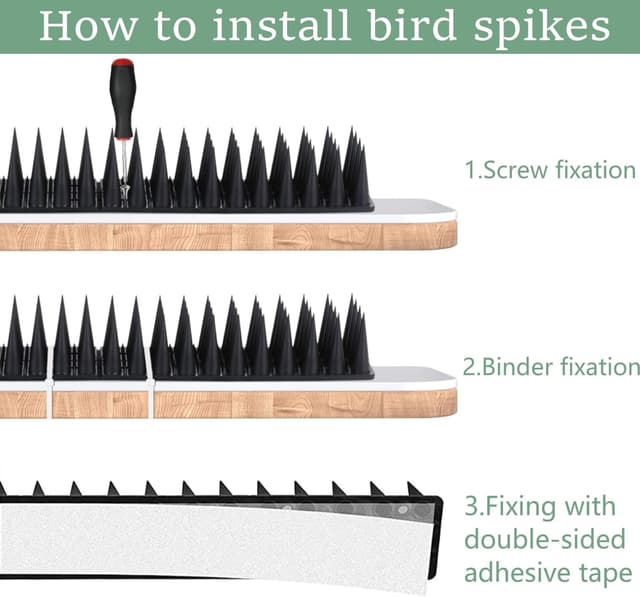 How to install bird spikes

1.Screw fixation

2.Binder fixation

3.Fixing with double-sided adhesive tape