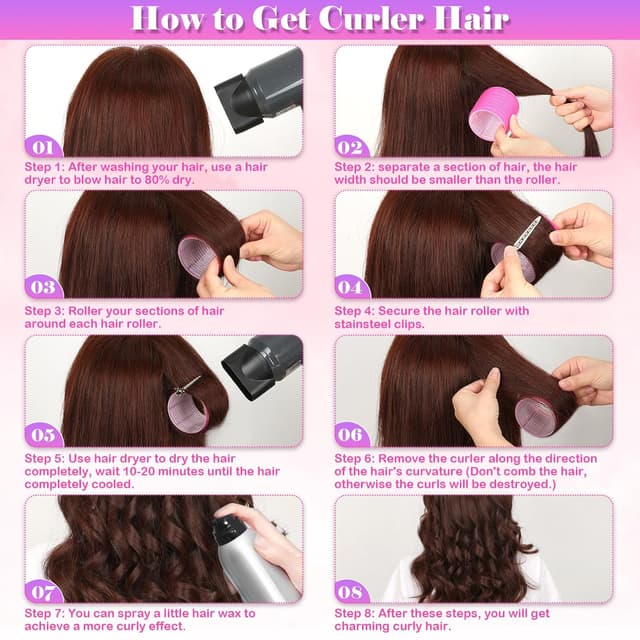 How to Get Curler Hair

01
Step 1: After washing your hair, use a hair dryer to blow hair to 80% dry.

02
Step 2: separate a section of hair, the hair width should be smaller than the roller.

03
Step 3: Roller your sections of hair around each hair roller.

04
Step 4: Secure the hair roller with stainsteel clips.

05
Step 5: Use hair dryer to dry the hair completely, wait 10-20 minutes until the hair completely cooled.

06
Step 6: Remove the curler along the direction of the hair's curvature (Don't comb the hair, otherwise the curls will be destroyed.)

07
Step 7: You can spray a little hair wax to achieve a more curly effect.

08
Step 8: After these steps, you will get charming curly hair.