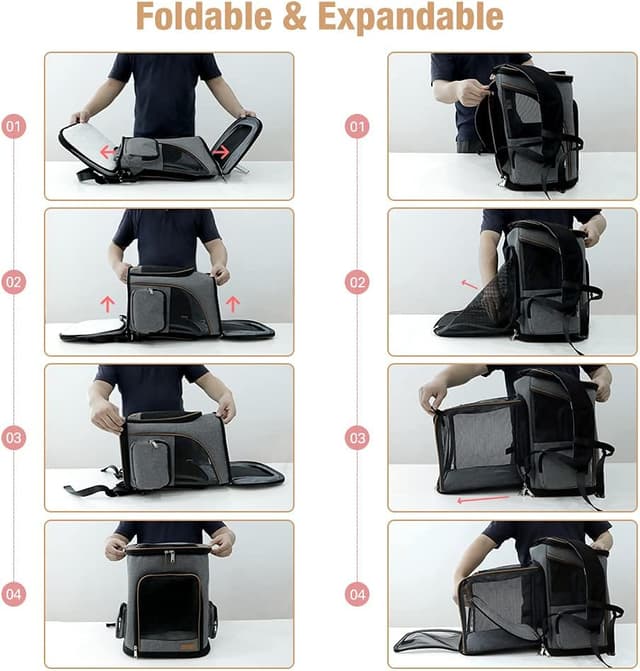 Foldable & Expandable

01

02

03

04

01

02

03

04