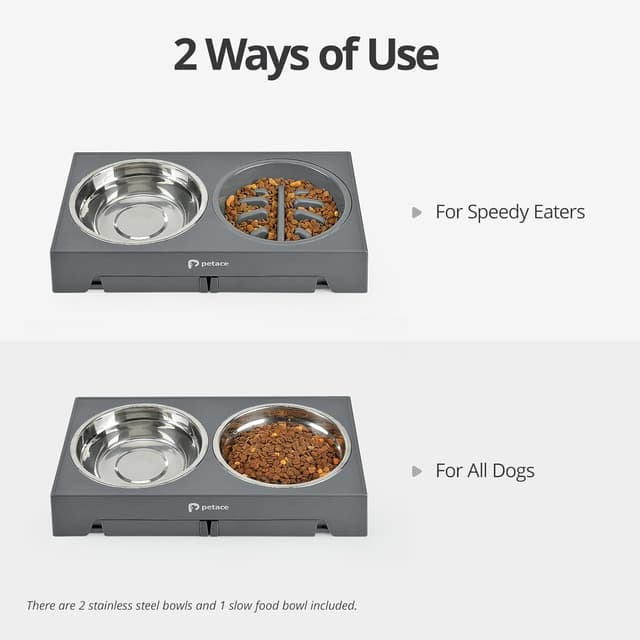 2 Ways of Use

petace

For Speedy Eaters

petace

For All Dogs

There are 2 stainless steel bowls and 1 slow food bowl included.