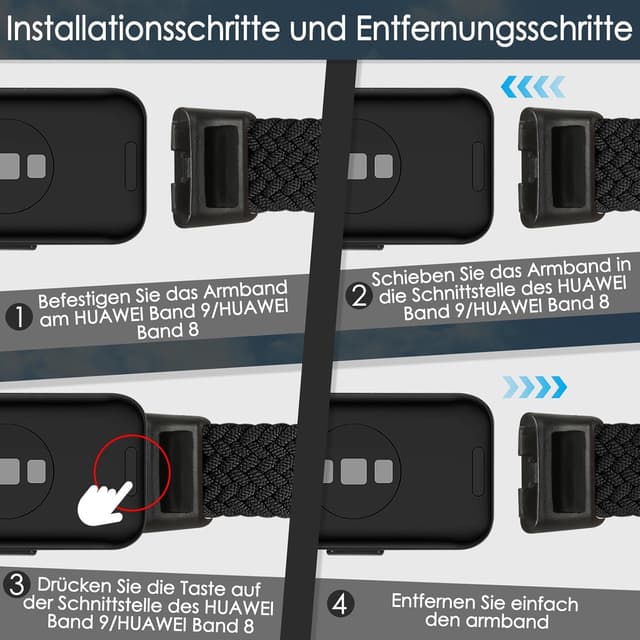 Installationsschritte und Entfernungsschritte

1 Befestigen Sie das Armband am HUAWEI Band 9/HUAWEI Band 8

2 Schieben Sie das Armband in die Schnittstelle des HUAWEI Band 9/HUAWEI Band 8

3 Drücken Sie die Taste auf der Schnittstelle des HUAWEI Band 9/HUAWEI Band 8

4 Entfernen Sie einfach den armband