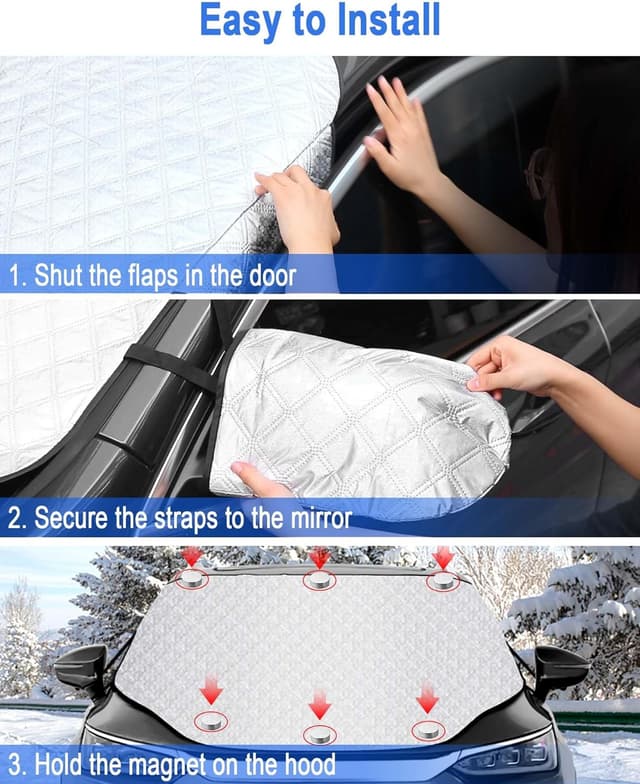 Easy to Install

1. Shut the flaps in the door

2. Secure the straps to the mirror

3. Hold the magnet on the hood