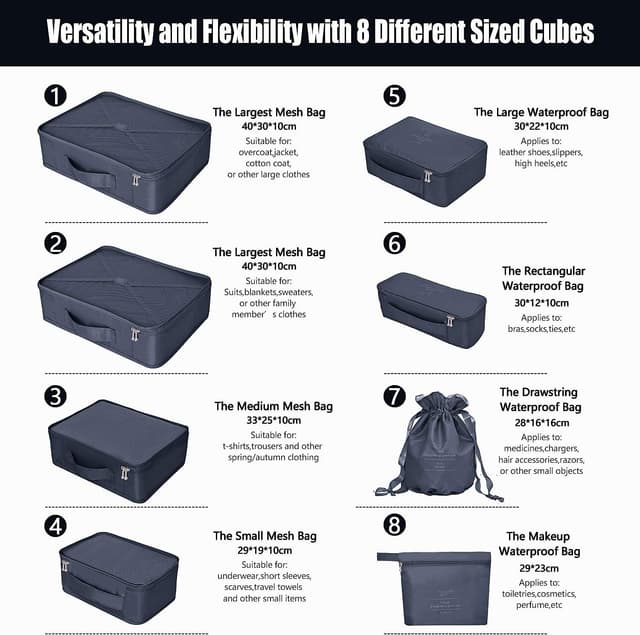 Versatility and Flexibility with 8 Different Sized Cubes

1

The Largest Mesh Bag
40*30*10cm
Suitable for:
overcoat,jacket,
cotton coat,
or other large clothes

2

The Largest Mesh Bag
40*30*10cm
Suitable for:
Suits,blankets,sweaters,
or other family
member' s clothes

3

The Medium Mesh Bag
33*25*10cm
Suitable for:
t-shirts,trousers and other
spring/autumn clothing

4

The Small Mesh Bag
29*19*10cm
Suitable for:
underwear,short sleeves,
scarves,travel towels
and other small items

5

The Large Waterproof Bag
30*22*10cm
Applies to:
leather shoes,slippers,
high heels,etc

6

The Rectangular
Waterproof Bag
30*12*10cm
Applies to:
bras,socks,ties,etc

7

The Drawstring
Waterproof Bag
28*16*16cm
Applies to:
medicines,chargers,
hair accessories,razors,
or other small objects

8

The Makeup
Waterproof Bag
29*23cm
Applies to:
toiletries,cosmetics,
perfume,etc