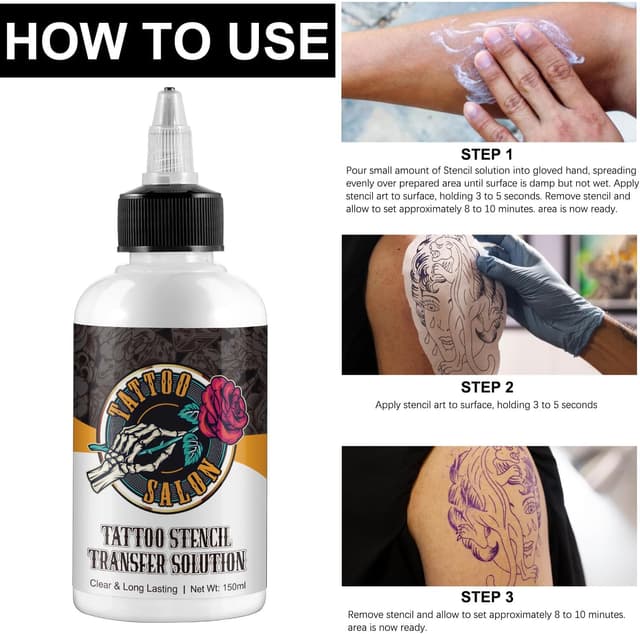 HOW TO USE

TATTOO SALON

TATTOO STENCIL TRANSFER SOLUTION

Clear & Long Lasting | Net Wt: 150ml

STEP 1

Pour small amount of Stencil solution into gloved hand, spreading evenly over prepared area until surface is damp but not wet. Apply stencil art to surface, holding 3 to 5 seconds. Remove stencil and allow to set approximately 8 to 10 minutes. area is now ready.

STEP 2

Apply stencil art to surface, holding 3 to 5 seconds

STEP 3

Remove stencil and allow to set approximately 8 to 10 minutes. area is now ready.