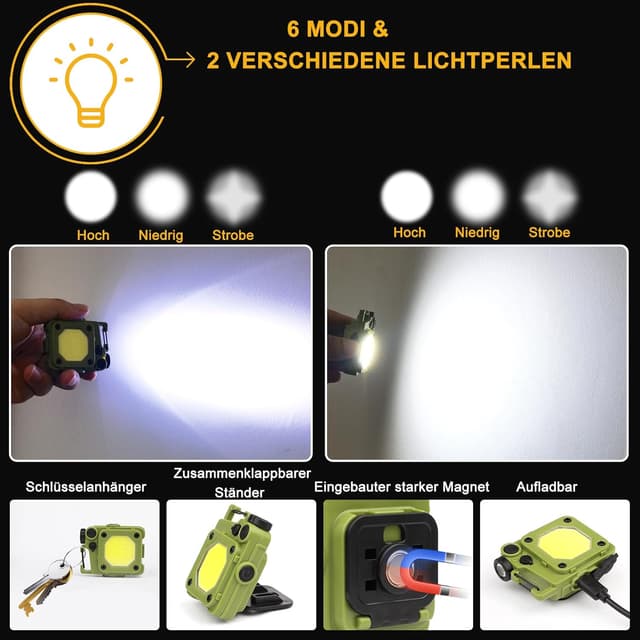 6 MODI &
2 VERSCHIEDENE LICHTPERLEN

Hoch Niedrig Strobe

Hoch Niedrig Strobe

Schlüsselanhänger

Zusammenklappbarer Ständer

Eingebauter starker Magnet

Aufladbar