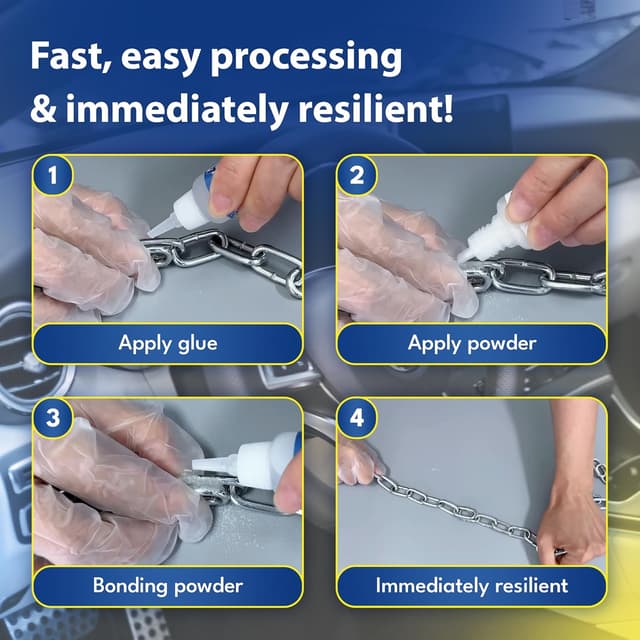 Fast, easy processing & immediately resilient!

1
Apply glue

2
Apply powder

3
Bonding powder

4
Immediately resilient