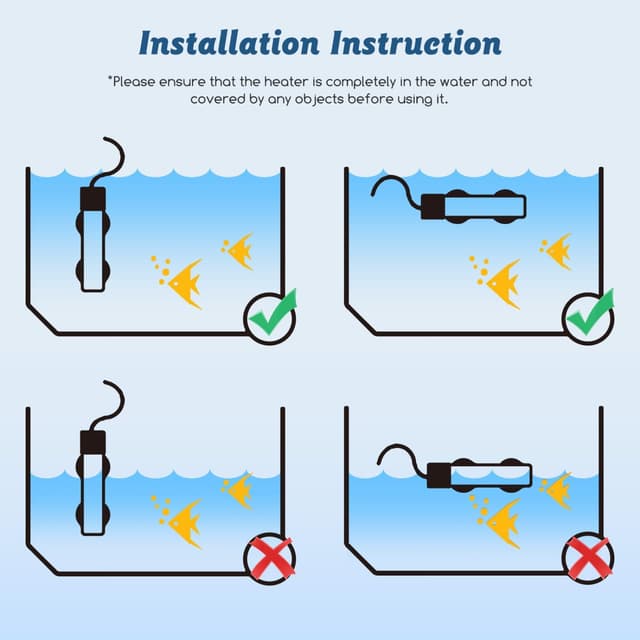 Installation Instruction

*Please ensure that the heater is completely in the water and not covered by any objects before using it.