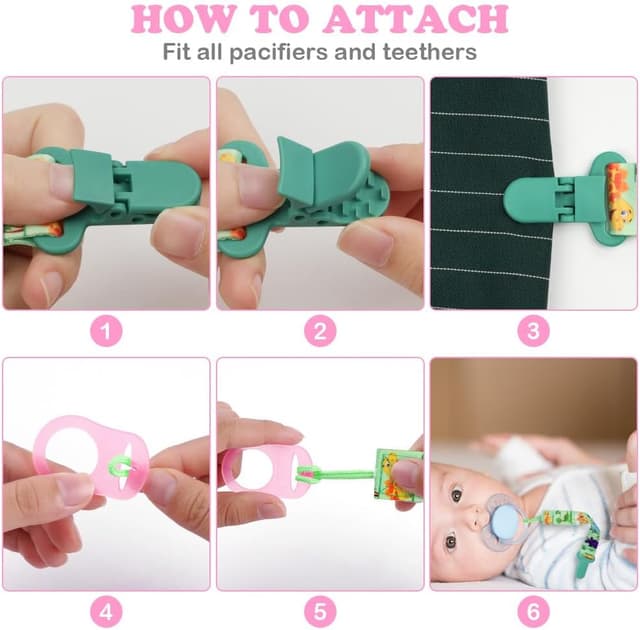 HOW TO ATTACH
Fit all pacifiers and teethers

1

2

3

4

5

6