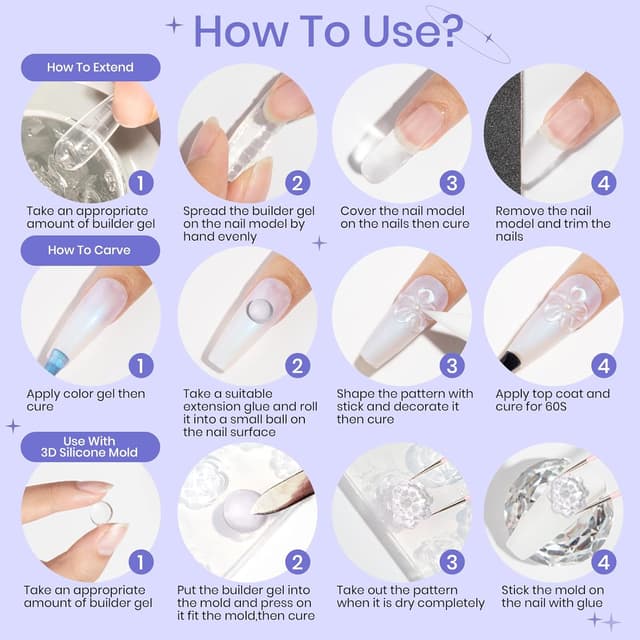 How To Use?

How To Extend

1
Take an appropriate amount of builder gel

2
Spread the builder gel on the nail model by hand evenly

3
Cover the nail model on the nails then cure

4
Remove the nail model and trim the nails

How To Carve

1
Apply color gel then cure

2
Take a suitable extension glue and roll it into a small ball on the nail surface

3
Shape the pattern with stick and decorate it then cure

4
Apply top coat and cure for 60S

Use With 3D Silicone Mold

1
Take an appropriate amount of builder gel

2
Put the builder gel into the mold and press on it fit the mold,then cure

3
Take out the pattern when it is dry completely

4
Stick the mold on the nail with glue