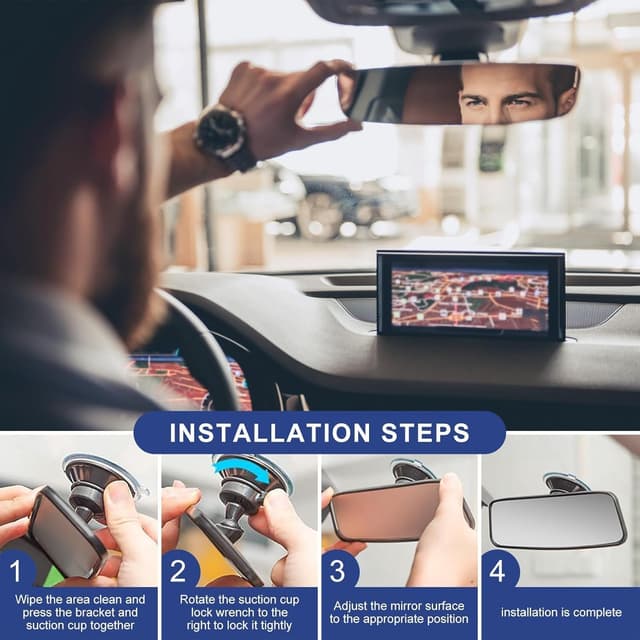 INSTALLATION STEPS

1
Wipe the area clean and press the bracket and suction cup together

2
Rotate the suction cup lock wrench to the right to lock it tightly

3
Adjust the mirror surface to the appropriate position

4
installation is complete