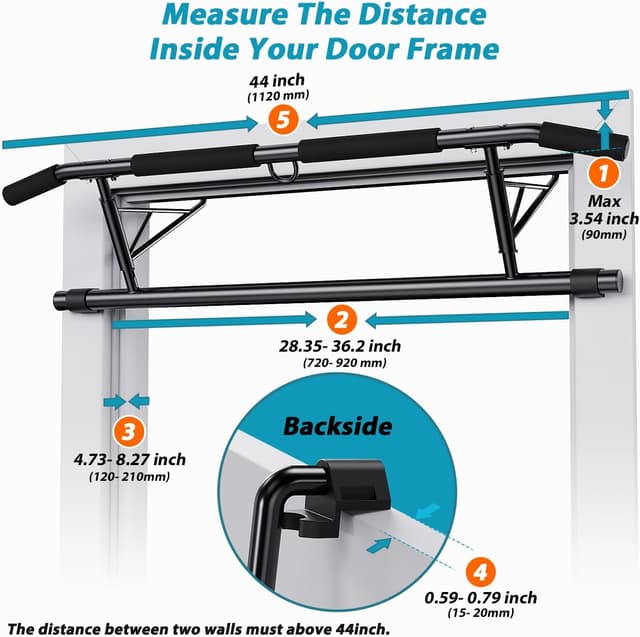 Measure The Distance Inside Your Door Frame

44 inch
(1120 mm)

5

1

Max 3.54 inch
(90mm)

2

28.35- 36.2 inch
(720- 920 mm)

3

4.73- 8.27 inch
(120- 210mm)

Backside

4

0.59- 0.79 inch
(15- 20mm)

The distance between two walls must above 44inch.