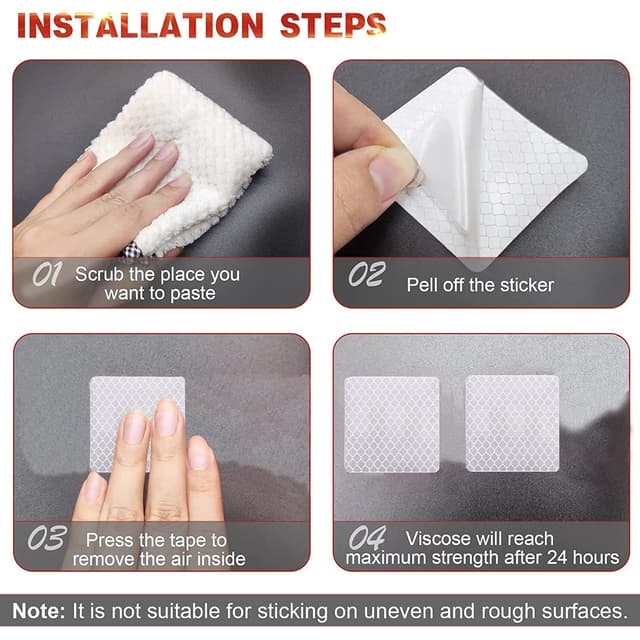 INSTALLATION STEPS

01 Scrub the place you want to paste

02 Pell off the sticker

03 Press the tape to remove the air inside

04 Viscose will reach maximum strength after 24 hours

Note: It is not suitable for sticking on uneven and rough surfaces.