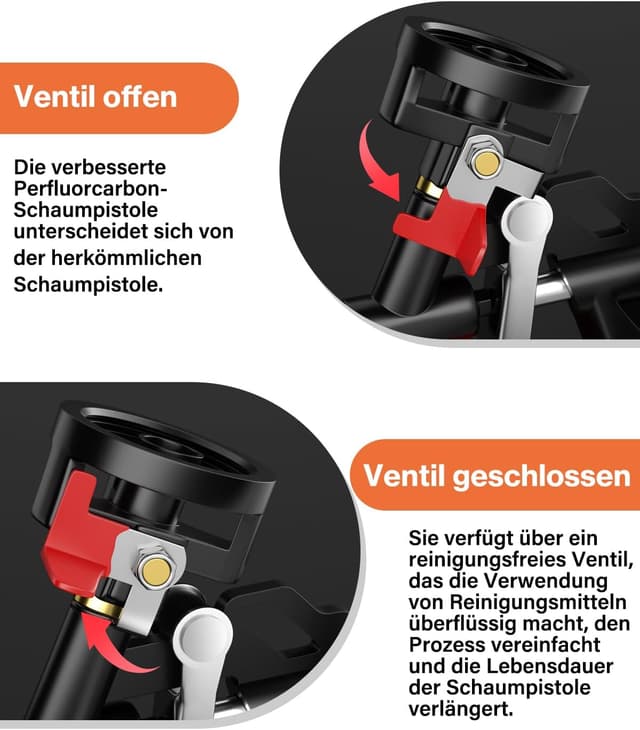 Ventil offen

Die verbesserte Perfluorcarbon-Schaumpistole unterscheidet sich von der herkömmlichen Schaumpistole.

Ventil geschlossen

Sie verfügt über ein reinigungsfreies Ventil, das die Verwendung von Reinigungsmitteln überflüssig macht, den Prozess vereinfacht und die Lebensdauer der Schaumpistole verlängert.