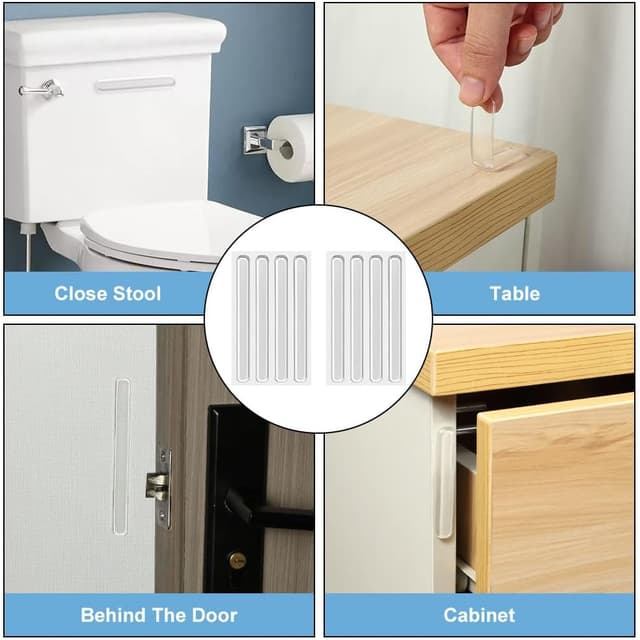 Close Stool

Table

Behind The Door

Cabinet