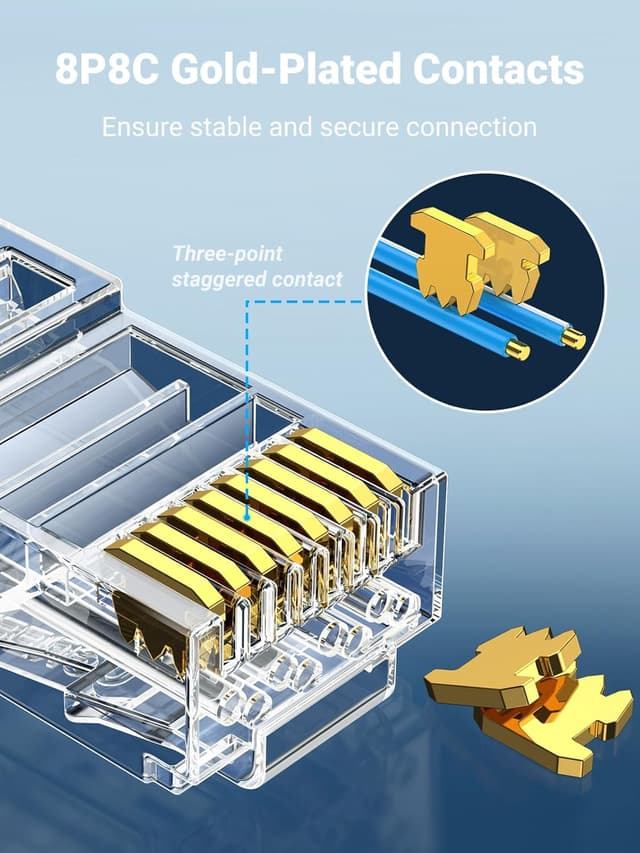 8P8C Gold-Plated Contacts

Ensure stable and secure connection

Three-point staggered contact