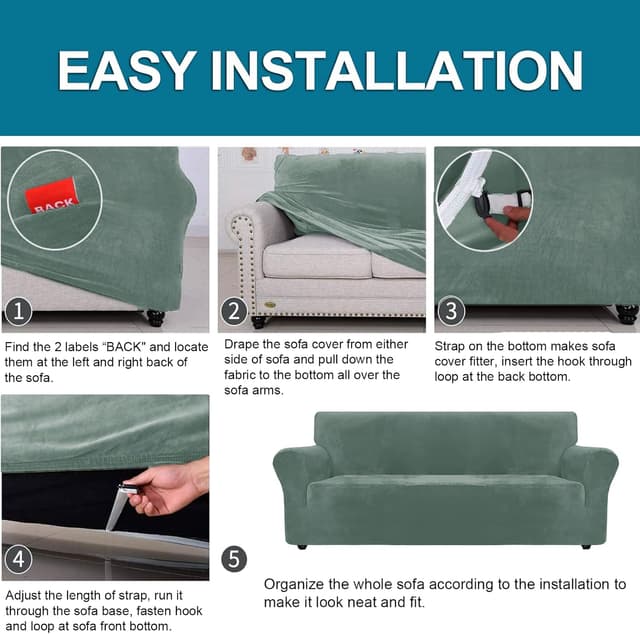 EASY INSTALLATION

BACK

1

Find the 2 labels "BACK" and locate them at the left and right back of the sofa.

2

Drape the sofa cover from either side of sofa and pull down the fabric to the bottom all over the sofa arms.

3

Strap on the bottom makes sofa cover fitter, insert the hook through loop at the back bottom.

4

Adjust the length of strap, run it through the sofa base, fasten hook and loop at sofa front bottom.

5

Organize the whole sofa according to the installation to make it look neat and fit.