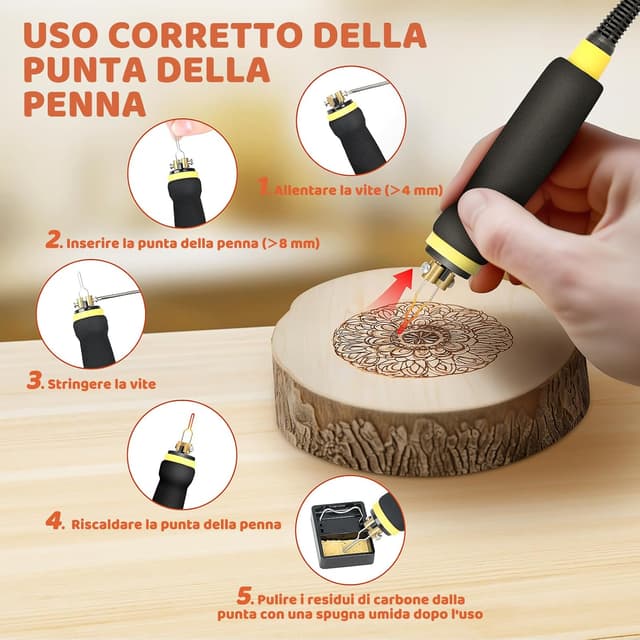 USO CORRETTO DELLA PUNTA DELLA PENNA

1. Allentare la vite (>4 mm)

2. Inserire la punta della penna (>8 mm)

3. Stringere la vite

4. Riscaldare la punta della penna

5. Pulire i residui di carbone dalla punta con una spugna umida dopo l'uso