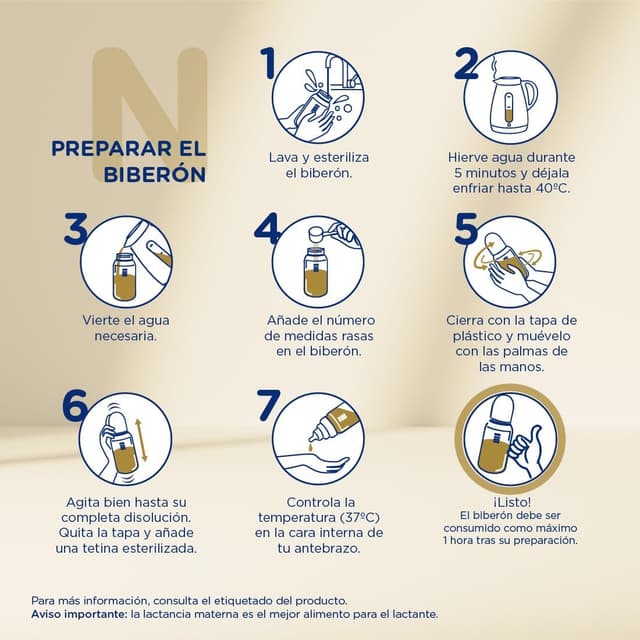 N

PREPARAR EL BIBERÓN

1
Lava y esteriliza el biberón.

2
Hierve agua durante 5 minutos y déjala enfriar hasta 40ºC.

3
Vierte el agua necesaria.

4
Añade el número de medidas rasas en el biberón.

5
Cierra con la tapa de plástico y muévelo con las palmas de las manos.

6
Agita bien hasta su completa disolución. Quita la tapa y añade una tetina esterilizada.

7
Controla la temperatura (37ºC) en la cara interna de tu antebrazo.

¡Listo!
El biberón debe ser consumido como máximo 1 hora tras su preparación.

Para más información, consulta el etiquetado del producto.
Aviso importante: la lactancia materna es el mejor alimento para el lactante.