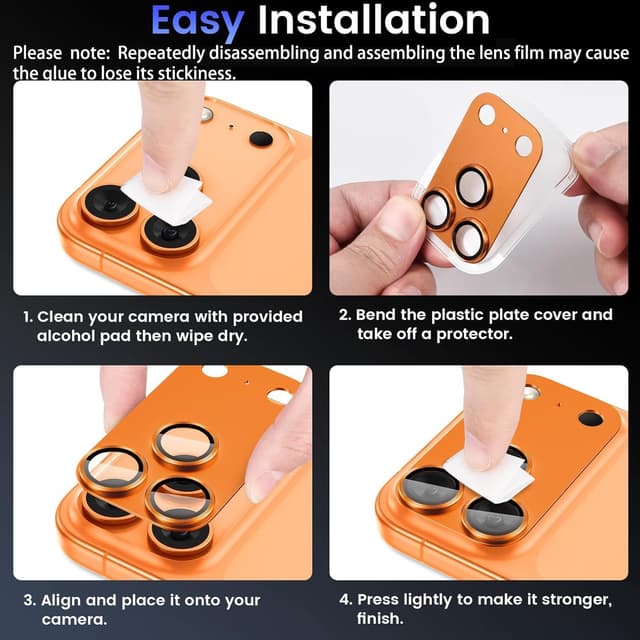 Easy Installation

Please note: Repeatedly disassembling and assembling the lens film may cause the glue to lose its stickiness.

1. Clean your camera with provided alcohol pad then wipe dry.

2. Bend the plastic plate cover and take off a protector.

3. Align and place it onto your camera.

4. Press lightly to make it stronger, finish.