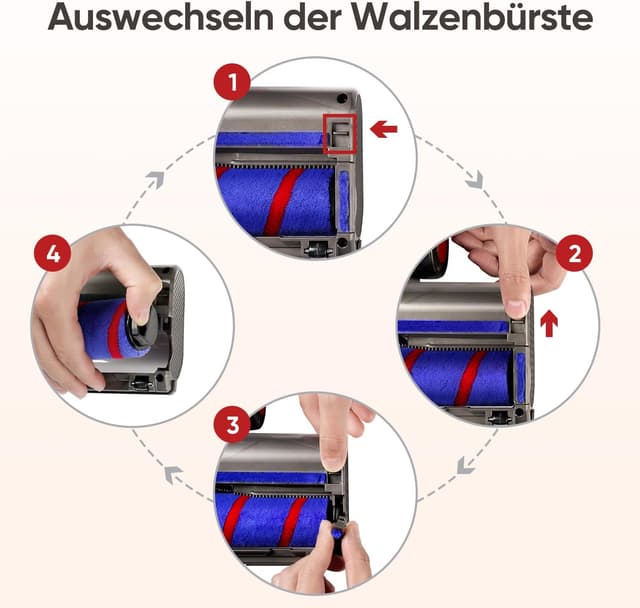 Auswechseln der Walzenbürste

1

2

3

4