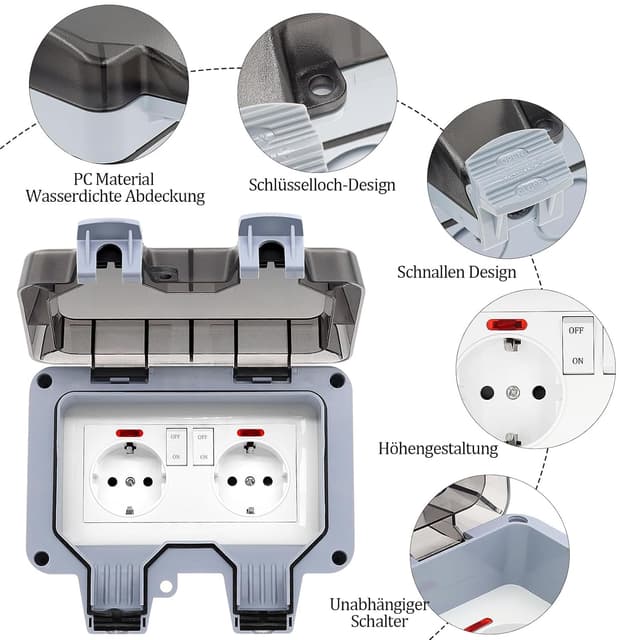 PC Material
Wasserdichte Abdeckung

Schlüsselloch-Design

Schnallen Design

OFF
ON

Höhengestaltung

OFF
ON
OFF
ON

Unabhängiger
Schalter