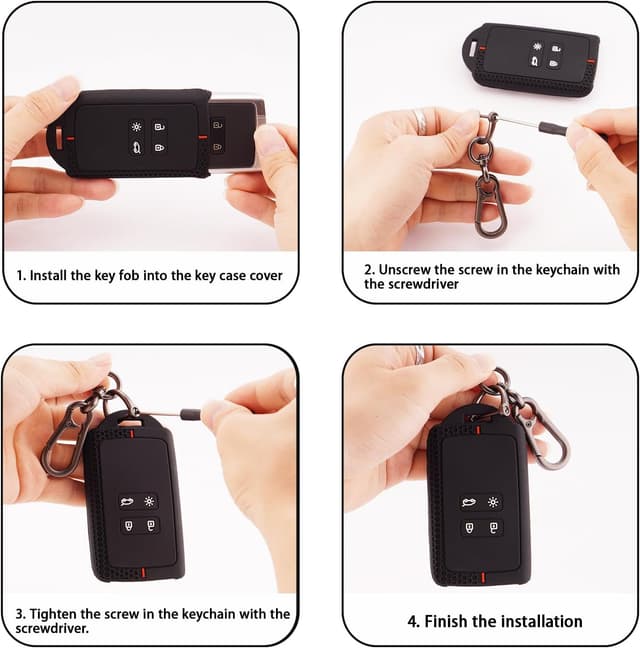 1. Install the key fob into the key case cover

2. Unscrew the screw in the keychain with the screwdriver

3. Tighten the screw in the keychain with the screwdriver.

4. Finish the installation