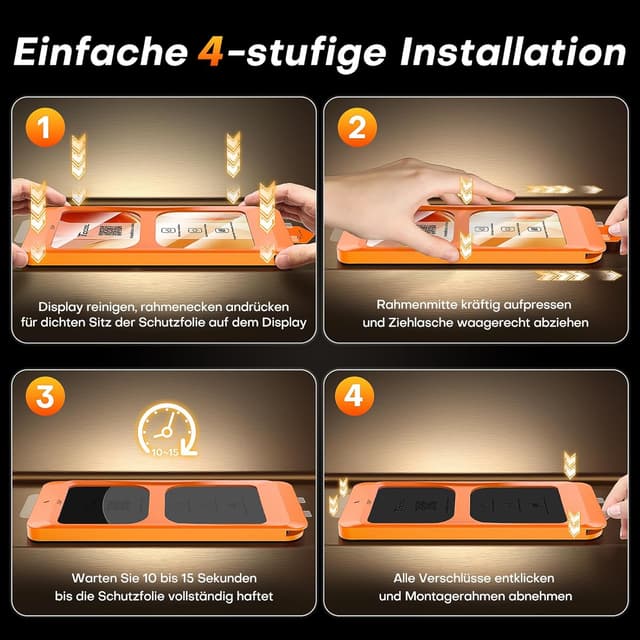 Einfache 4-stufige Installation

1

Display reinigen, rahmenecken andrücken für dichten Sitz der Schutzfolie auf dem Display

2

Rahmenmitte kräftig aufpressen und Ziehlasche waagerecht abziehen

3

10~15

Warten Sie 10 bis 15 Sekunden bis die Schutzfolie vollständig haftet

4

Alle Verschlüsse entklicken und Montagerahmen abnehmen