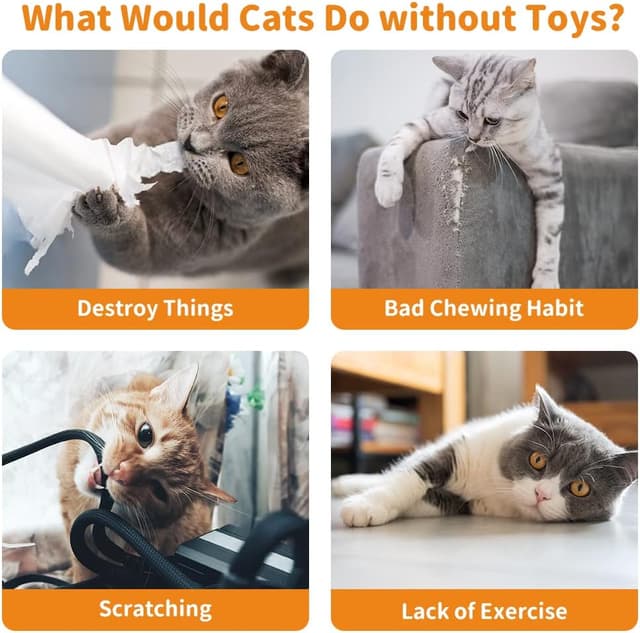 What Would Cats Do without Toys?

Destroy Things

Bad Chewing Habit

Scratching

Lack of Exercise